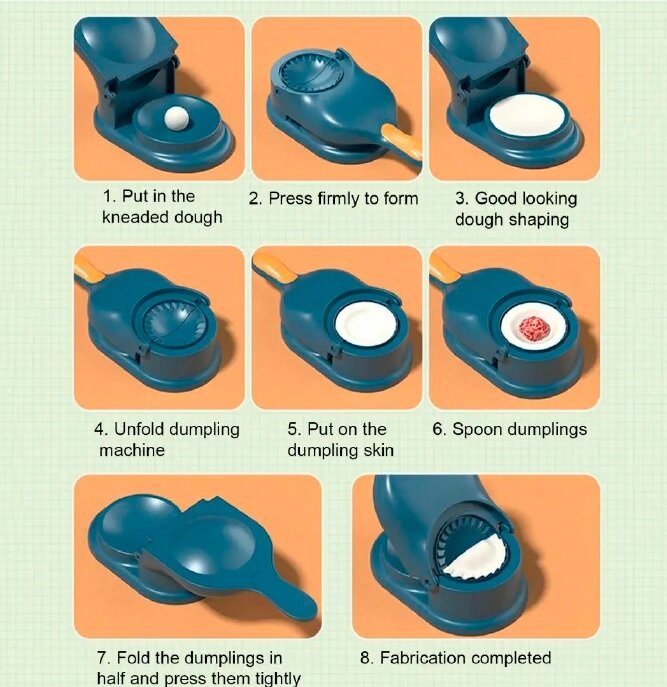 1. Put in the kneaded dough

2. Press firmly to form

3. Good looking dough shaping

4. Unfold dumpling machine

5. Put on the dumpling skin

6. Spoon dumplings

7. Fold the dumplings in half and press them tightly

8. Fabrication completed