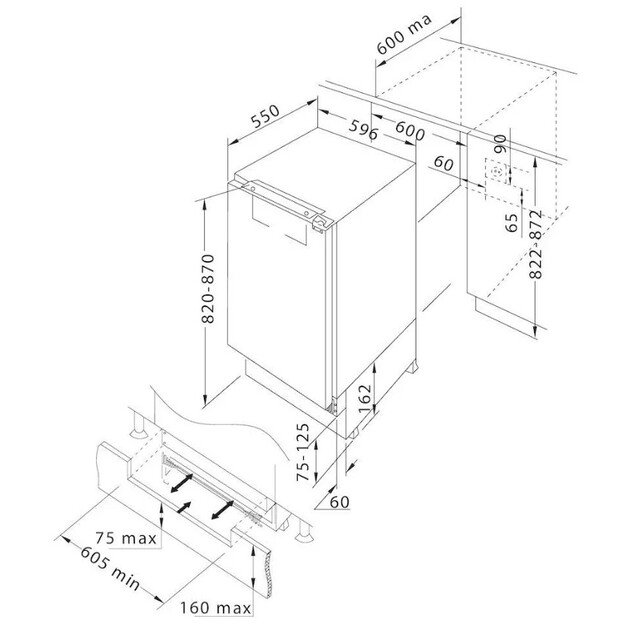 600 ma
550
596
600
60
90
65
822-872
820-870
162
75-125
60
75 max
605 min
160 max